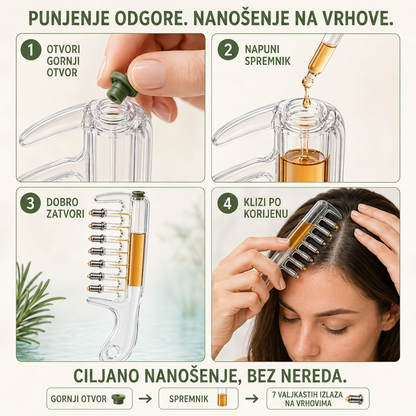 PUNJENJE ODGORE. NANOŠENJE NA VRHOVE.

1 OTVORI GORNJI OTVOR

2 NAPUNI SPREMNIK

3 DOBRO ZATVORI

4 KLIZI PO KORIJENU

CILJANO NANOŠENJE, BEZ NEREDA.

GORNJI OTVOR → SPREMNIK → 7 VALJKASTIH IZLAZA NA VRHOVIMA