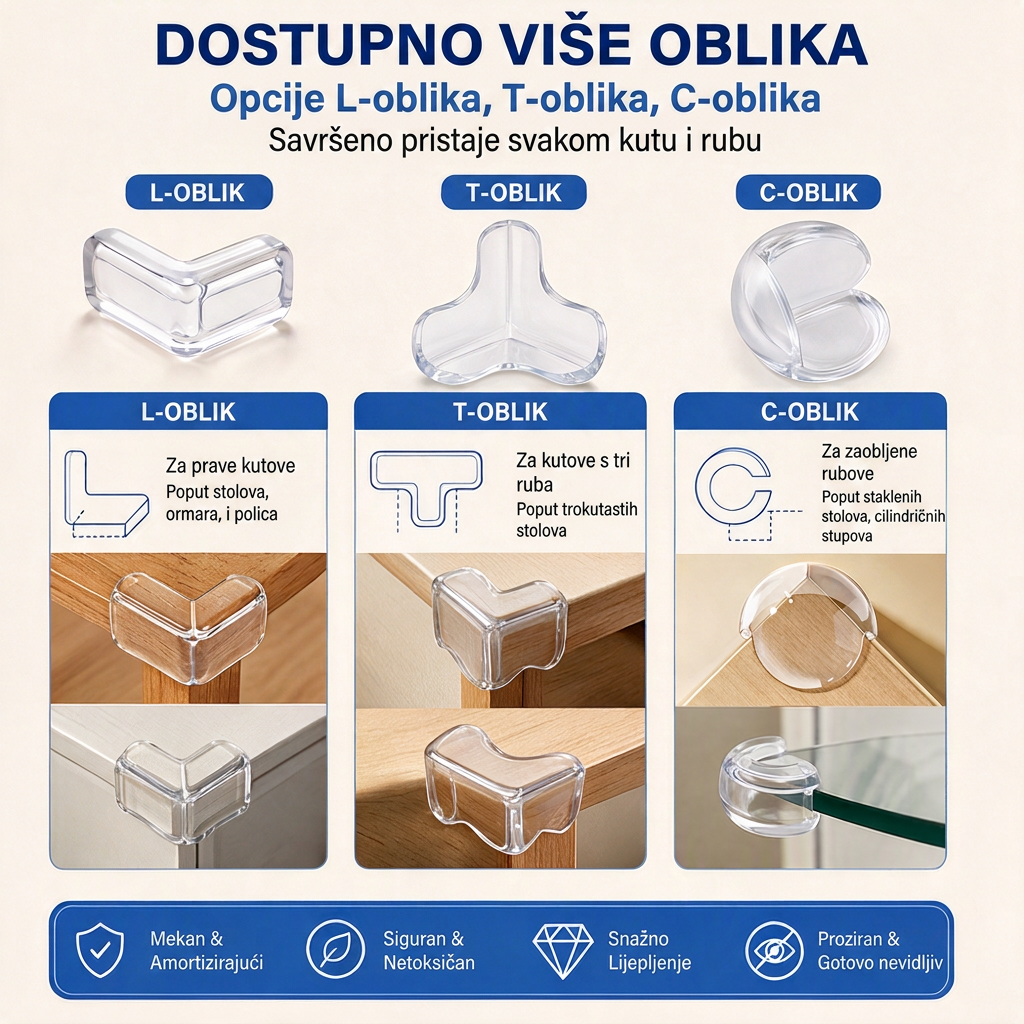 DOSTUPNO VIŠE OBLIKA
Opcije L-oblika, T-oblika, C-oblika
Savršeno pristaje svakom kutu i rubu

L-OBLIK

T-OBLIK

C-OBLIK

L-OBLIK

Za prave kutove
Poput stolova, ormara, i polica

T-OBLIK

Za kutove s tri ruba
Poput trokutastih stolova

C-OBLIK

Za zaobljene rubove
Poput staklenih stolova, cilindričnih stupova

Mekan & Amortizirajući

Siguran & Netoksičan

Snažno Lijepljenje

Proziran & Gotovo nevidljiv