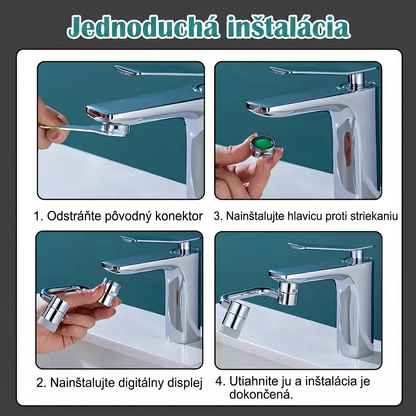 Jednoduchá inštalácia

1. Odstráňte pôvodný konektor

3. Nainštalujte hlavicu proti striekaniu

2. Nainštalujte digitálny displej

4. Utiahnite ju a inštalácia je dokončená.